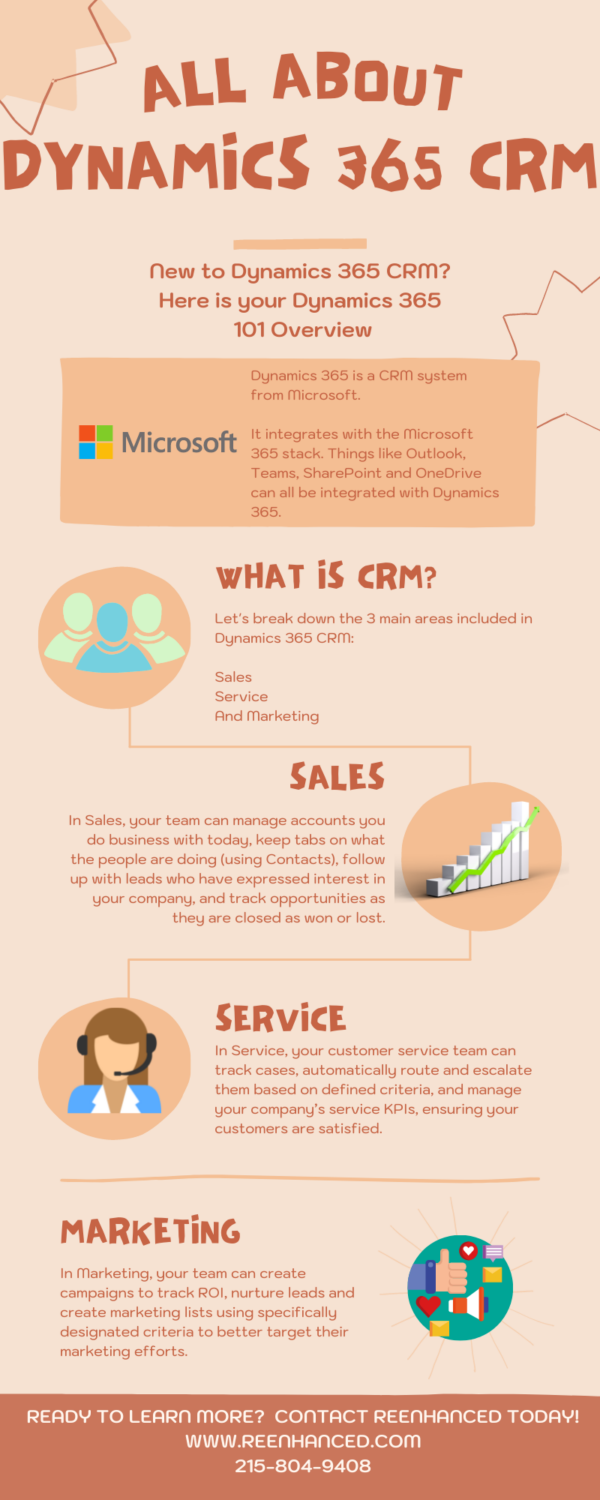 ALL ABOUT DYNAMICS 365 CRM

New to Dynamics 365 CRM? Here is your Dynamics 365 101 Overview

Microsoft

Dynamics 365 is a CRM system from Microsoft.

It integrates with the Microsoft 365 stack. Things like Outlook, Teams, SharePoint and OneDrive can all be integrated with Dynamics 365.

WHAT IS CRM?

Let's break down the 3 main areas included in Dynamics 365 CRM:

Sales
Service
And Marketing

SALES

In Sales, your team can manage accounts you do business with today, keep tabs on what the people are doing (using Contacts), follow up with leads who have expressed interest in your company, and track opportunities as they are closed as won or lost.

SERVICE

In Service, your customer service team can track cases, automatically route and escalate them based on defined criteria, and manage your company's service KPIs, ensuring your customers are satisfied.

MARKETING

In Marketing, your team can create campaigns to track ROI, nurture leads and create marketing lists using specifically designated criteria to better target their marketing efforts.

READY TO LEARN MORE? CONTACT REENHANCED TODAY!
WWW.REENHANCED.COM
215-804-9408